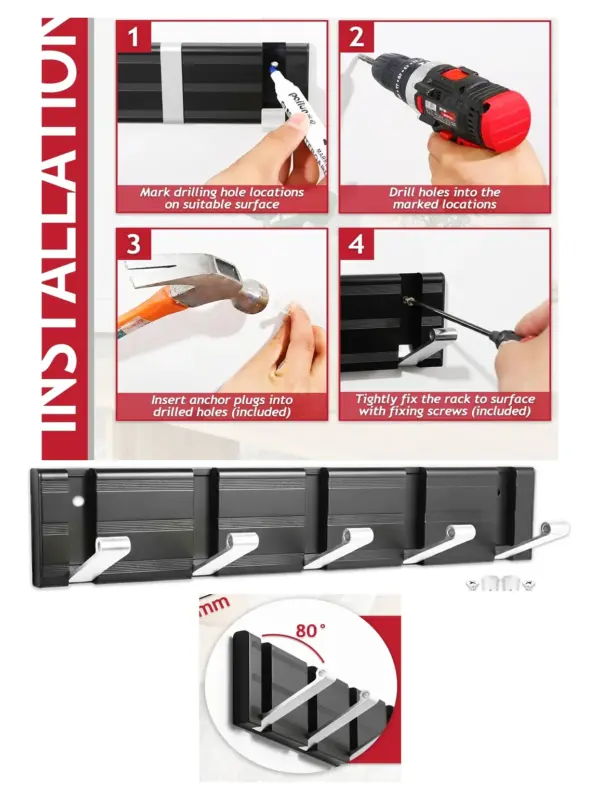 INSTALLATION

1
Mark drilling hole locations on suitable surface

2
Drill holes into the marked locations

3
Insert anchor plugs into drilled holes (included)

4
Tightly fix the rack to surface with fixing screws (included)

mm

80°