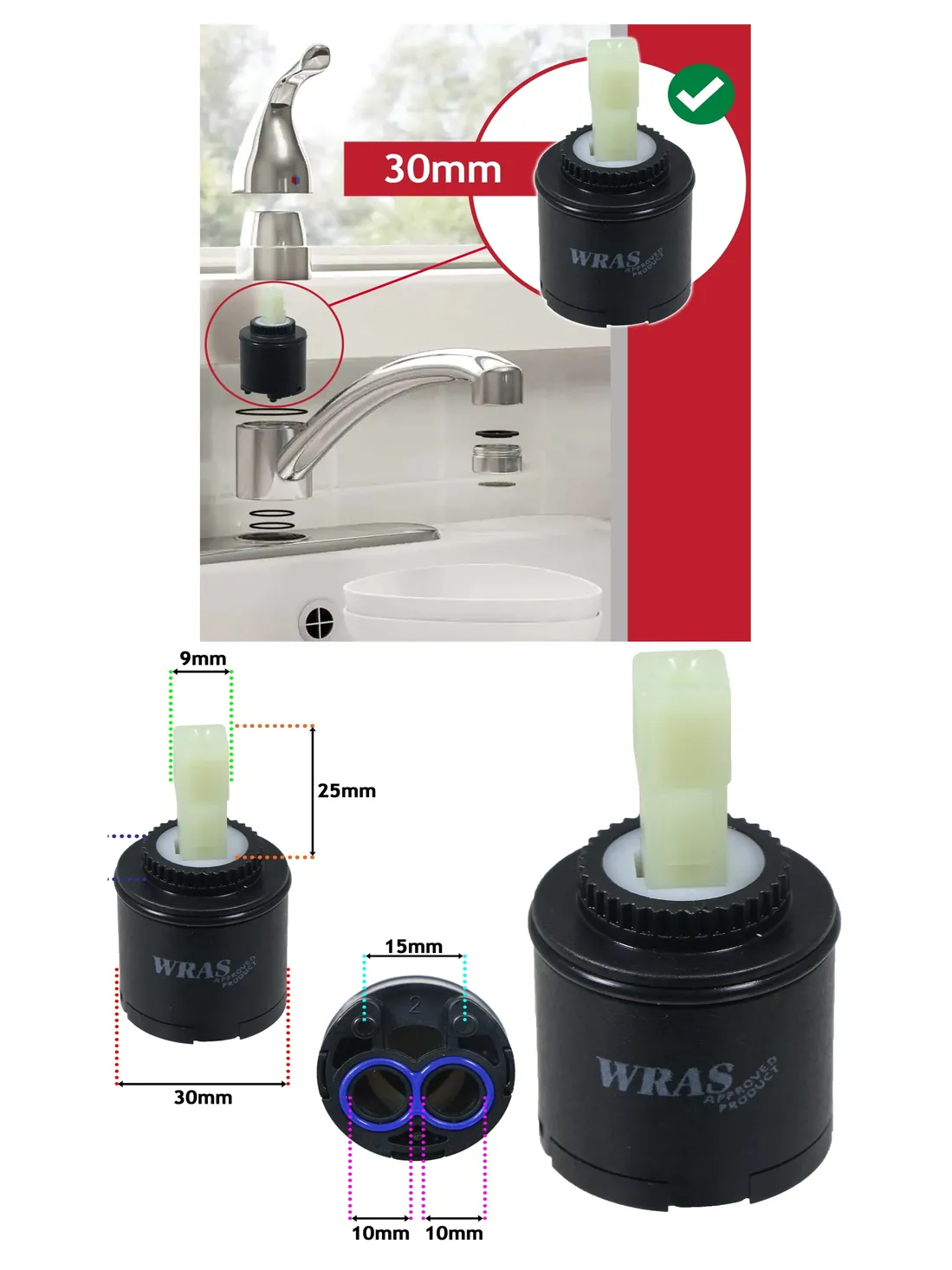 30mm

WRAS APPROVED PRODUCT

9mm

25mm

WRAS APPROVED PRODUCT

30mm

15mm

2

10mm 10mm

WRAS APPROVED PRODUCT