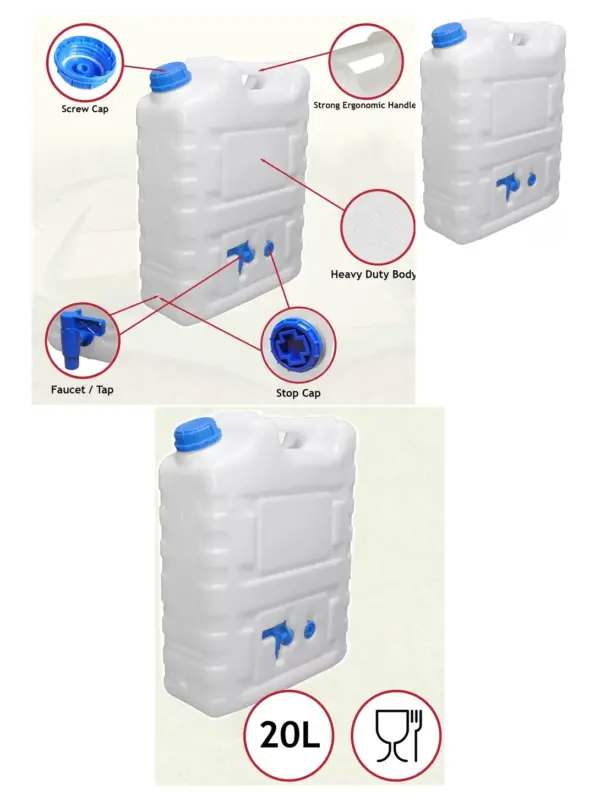 Screw Cap

Strong Ergonomic Handle

Heavy Duty Body

Faucet / Tap

Stop Cap

20L