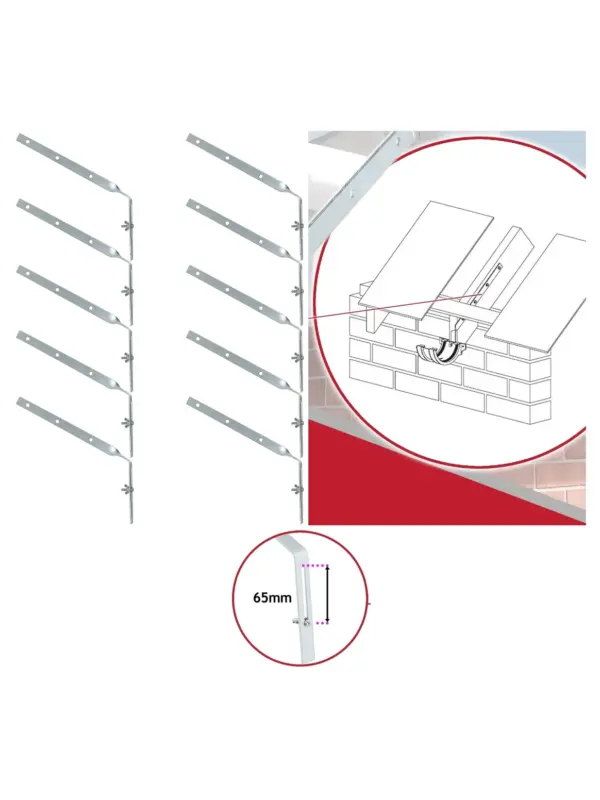 65mm