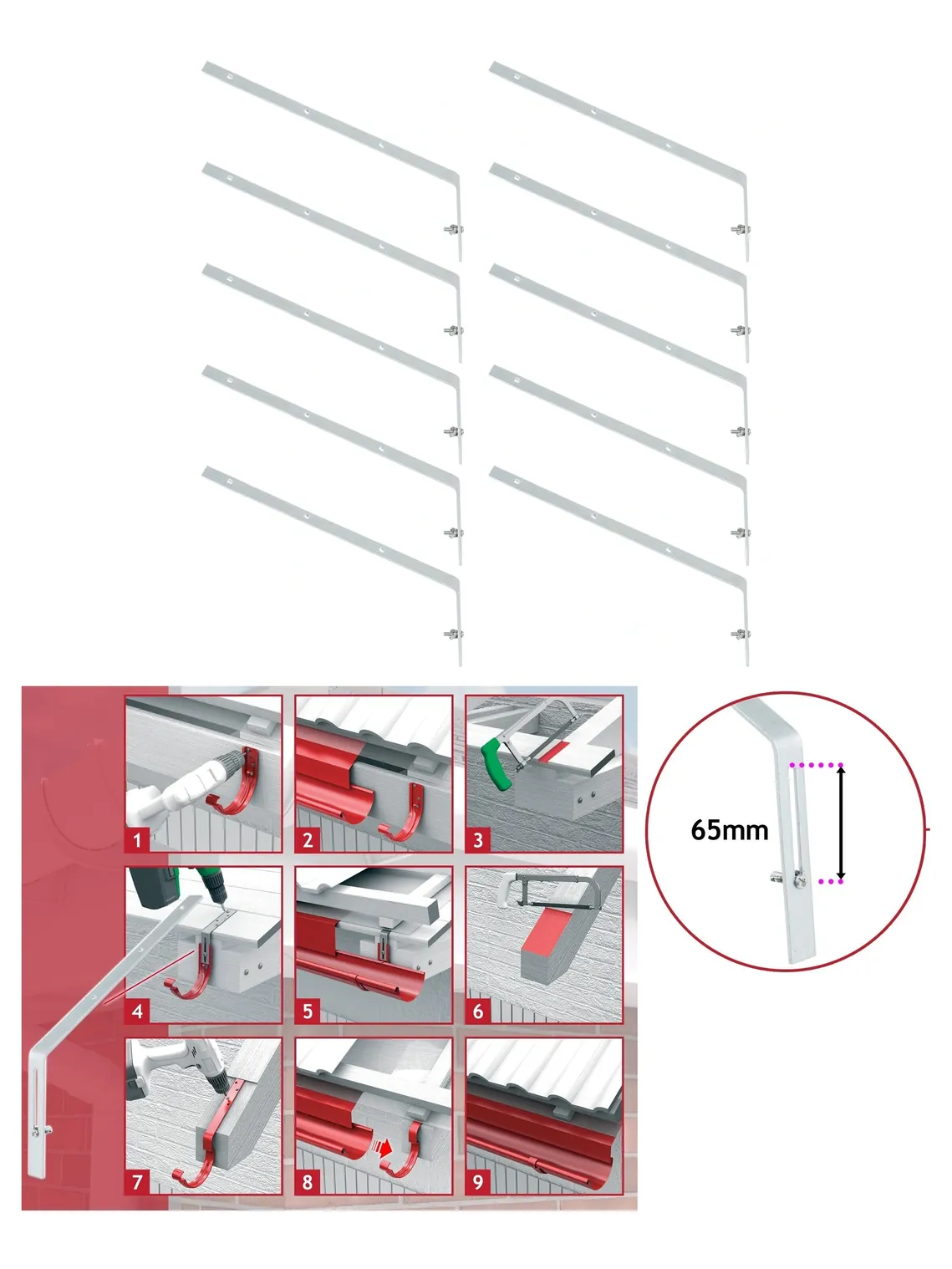 1
2
3
4
5
6
7
8
9

65mm