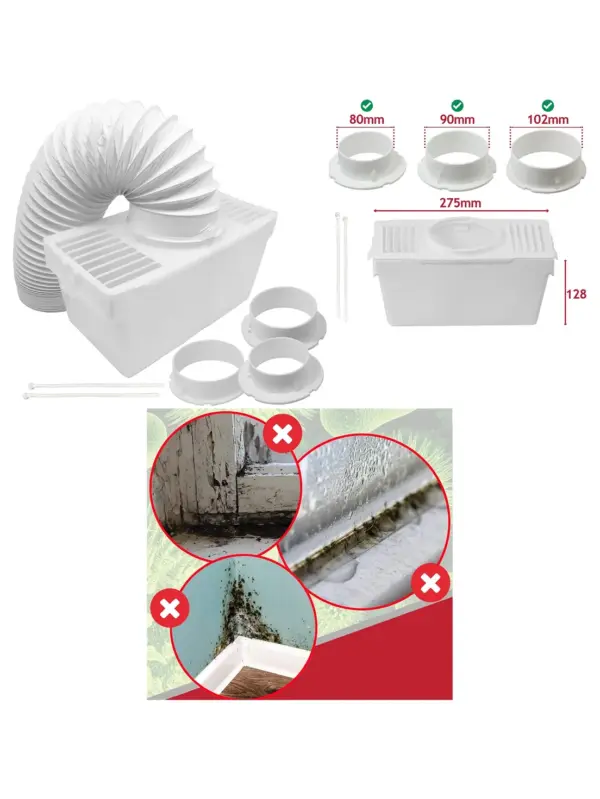 80mm
90mm
102mm
275mm
128